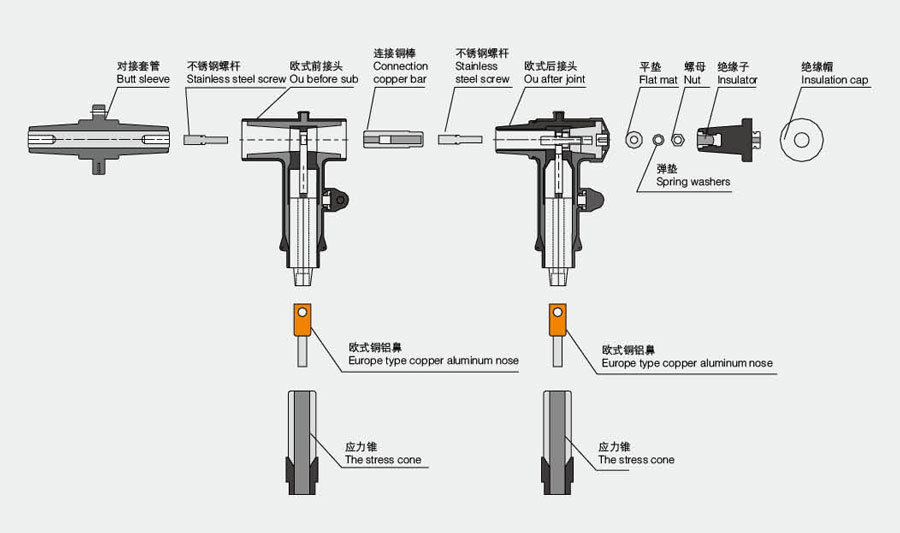 对接套管
Butt sleeve

不锈钢螺杆
Stainless steel screw

欧式前接头
Ou before sub

连接铜棒
Connection copper bar

不锈钢螺杆
Stainless steel screw

欧式后接头
Ou after joint

平垫
Flat mat

螺母
Nut

绝缘子
Insulator

绝缘帽
Insulation cap

弹垫
Spring washers

欧式铜铝鼻
Europe type copper aluminum nose

欧式铜铝鼻
Europe type copper aluminum nose

应力锥
The stress cone

应力锥
The stress cone